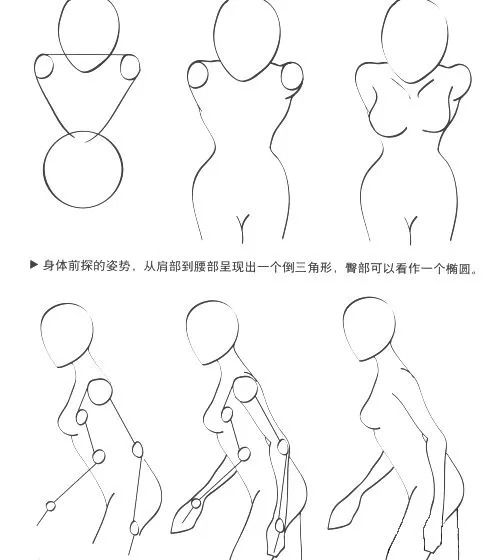 ▶ 身体前探的姿势，从肩部到腰部呈现出一个倒三角形，臀部可以看作一个椭圆。